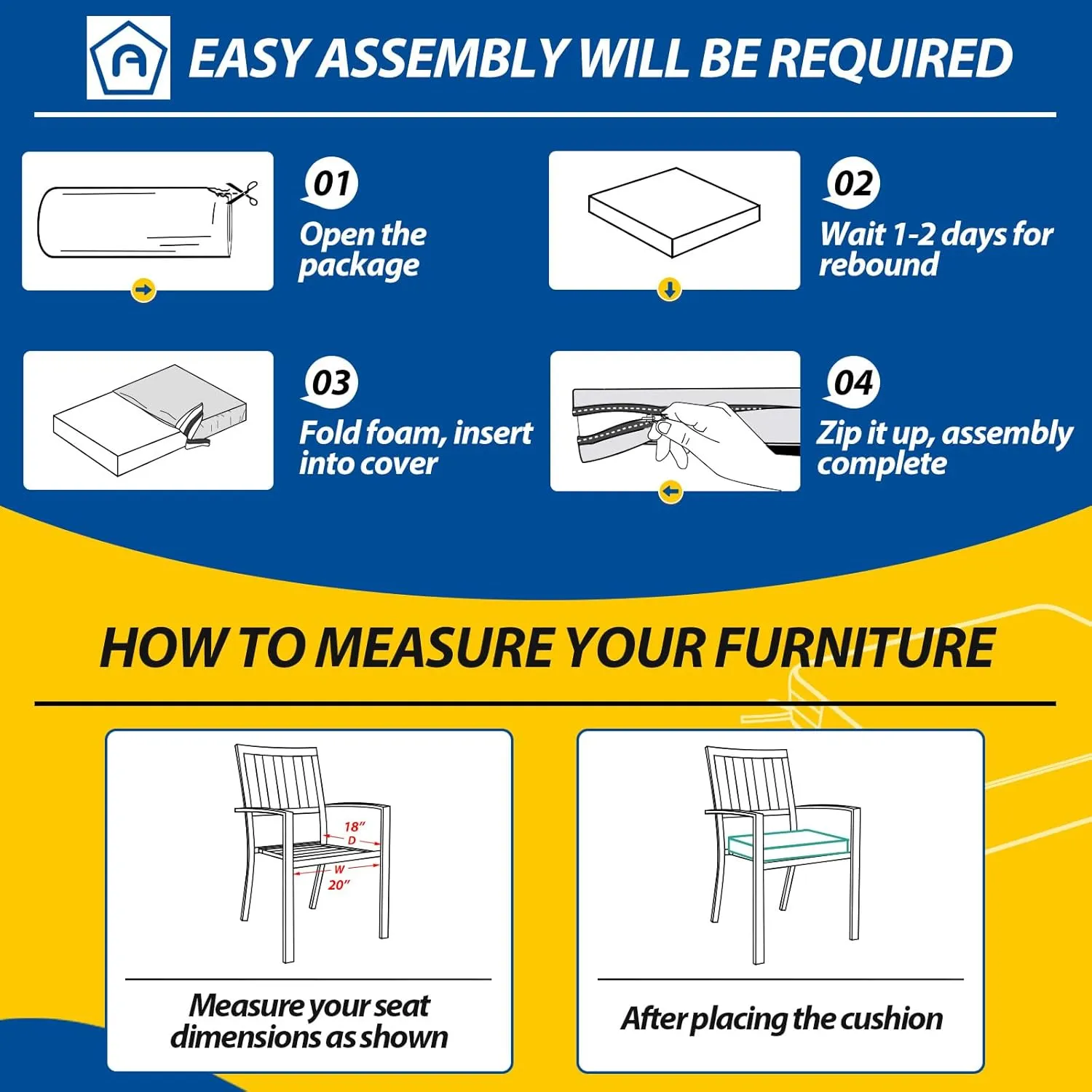 EASY ASSEMBLY WILL BE REQUIRED

01
Open the package

02
Wait 1-2 days for rebound

03
Fold foam, insert into cover

04
Zip it up, assembly complete

HOW TO MEASURE YOUR FURNITURE

18"
D
W
20"

Measure your seat dimensions as shown

After placing the cushion