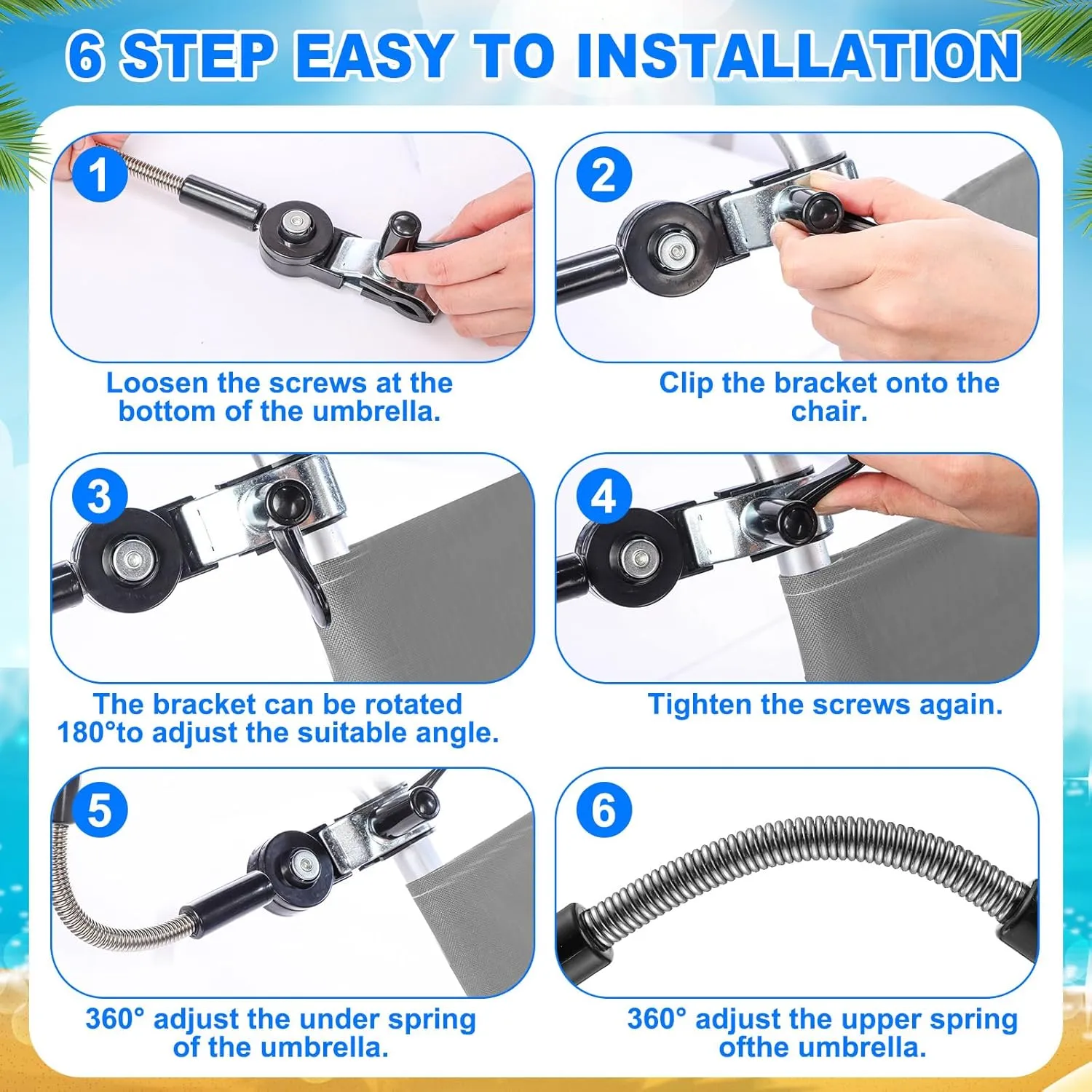 6 STEP EASY TO INSTALLATION

1

Loosen the screws at the bottom of the umbrella.

2

Clip the bracket onto the chair.

3

The bracket can be rotated 180°to adjust the suitable angle.

4

Tighten the screws again.

5

360° adjust the under spring of the umbrella.

6

360° adjust the upper spring ofthe umbrella.